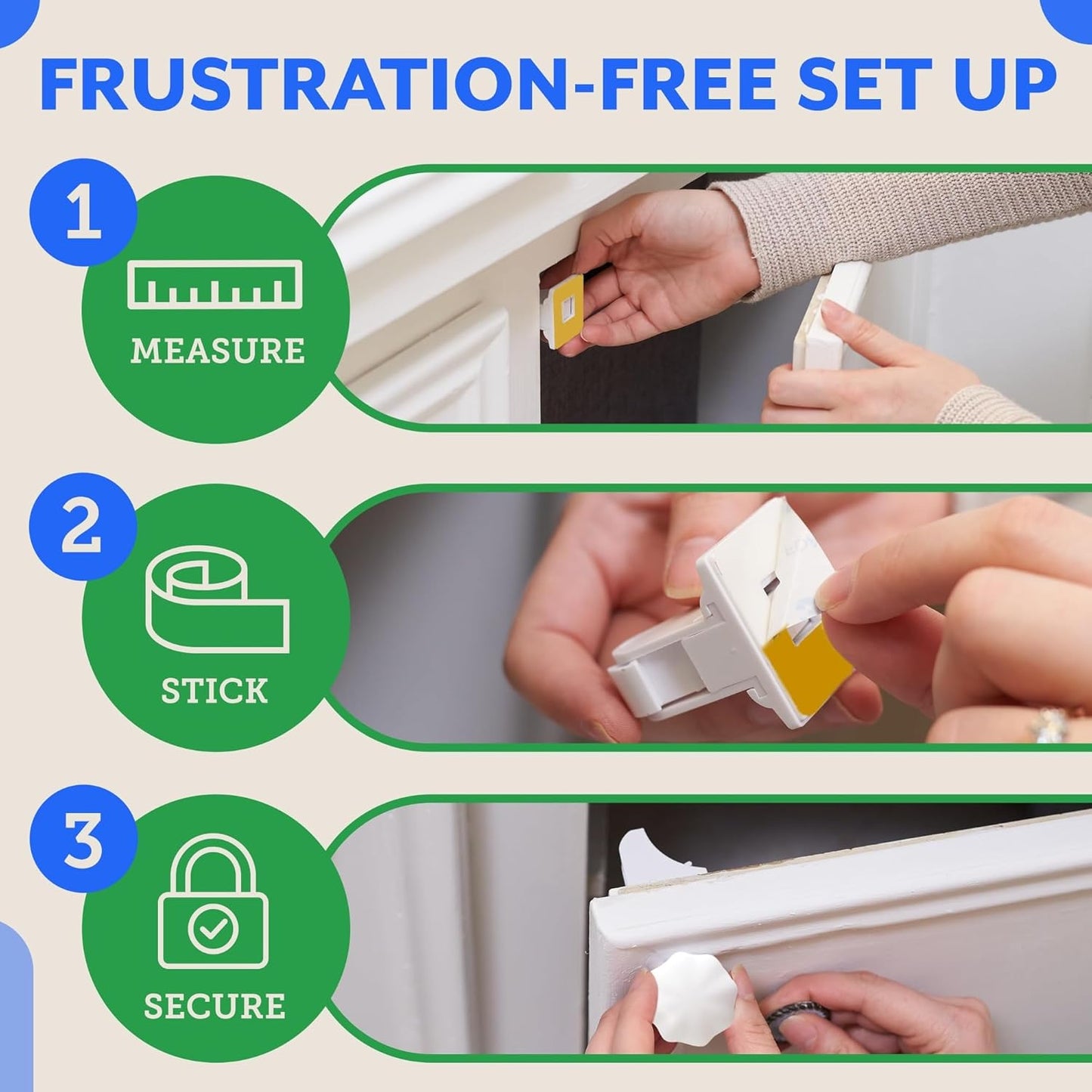 FRUSTRATION-FREE SET UP

1

MEASURE

2

STICK

3

SECURE